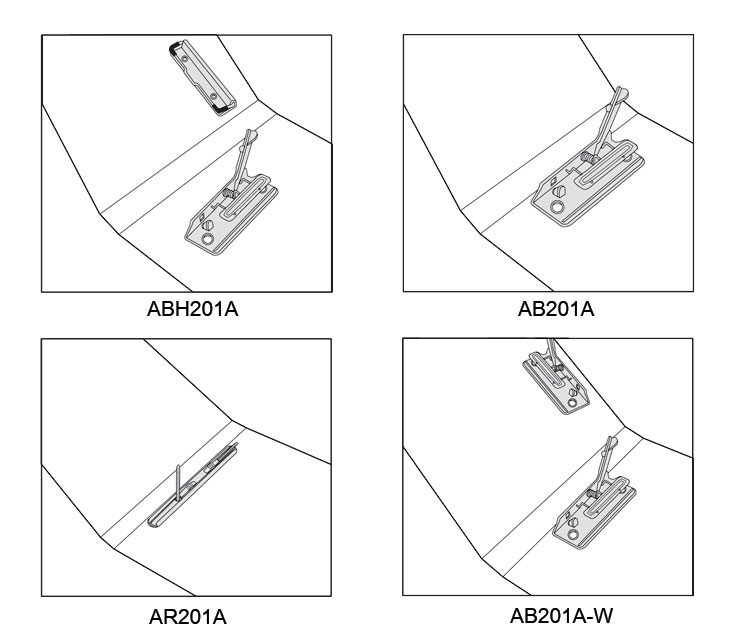 ABH201A

AB201A

AR201A

AB201A-W